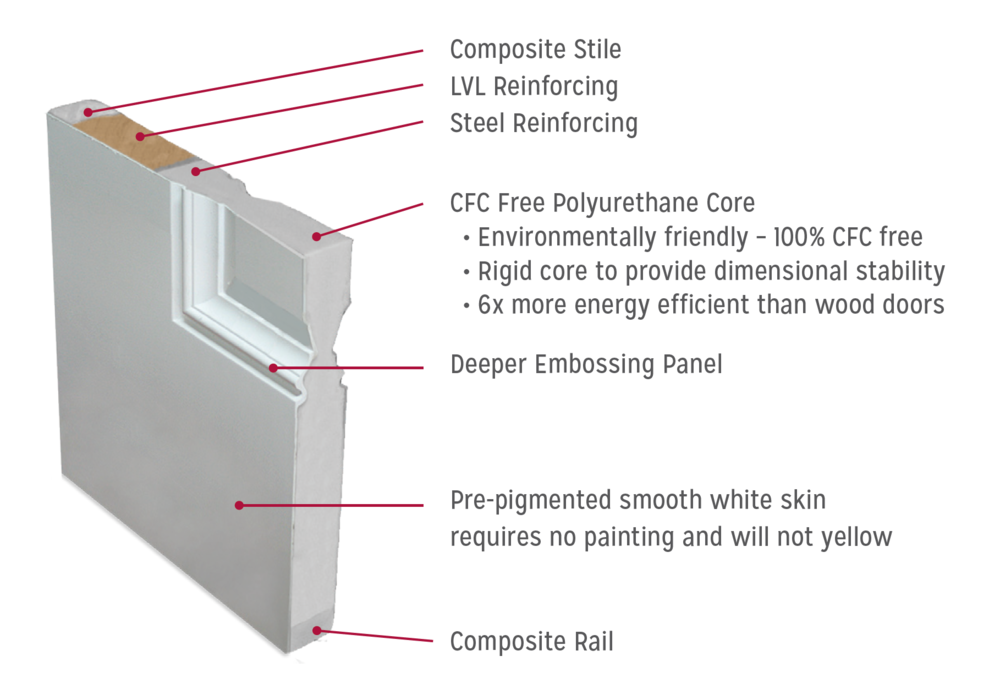 Composite Stile
LVL Reinforcing
Steel Reinforcing

CFC Free Polyurethane Core
• Environmentally friendly – 100% CFC free
• Rigid core to provide dimensional stability
• 6x more energy efficient than wood doors

Deeper Embossing Panel

Pre-pigmented smooth white skin requires no painting and will not yellow

Composite Rail